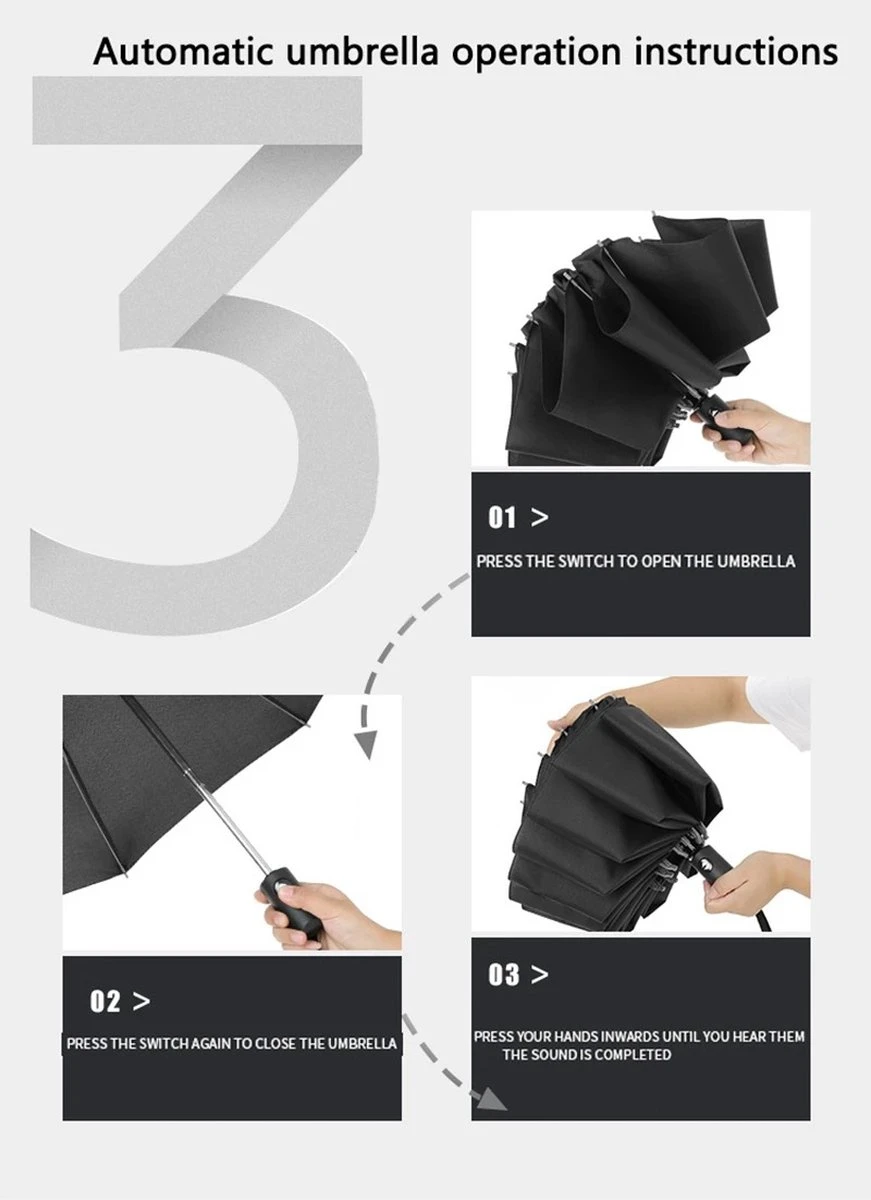 Automatic umbrella operation instructions

3

01 >

PRESS THE SWITCH TO OPEN THE UMBRELLA

02 >

PRESS THE SWITCH AGAIN TO CLOSE THE UMBRELLA

03 >

PRESS YOUR HANDS INWARDS UNTIL YOU HEAR THEM THE SOUND IS COMPLETED